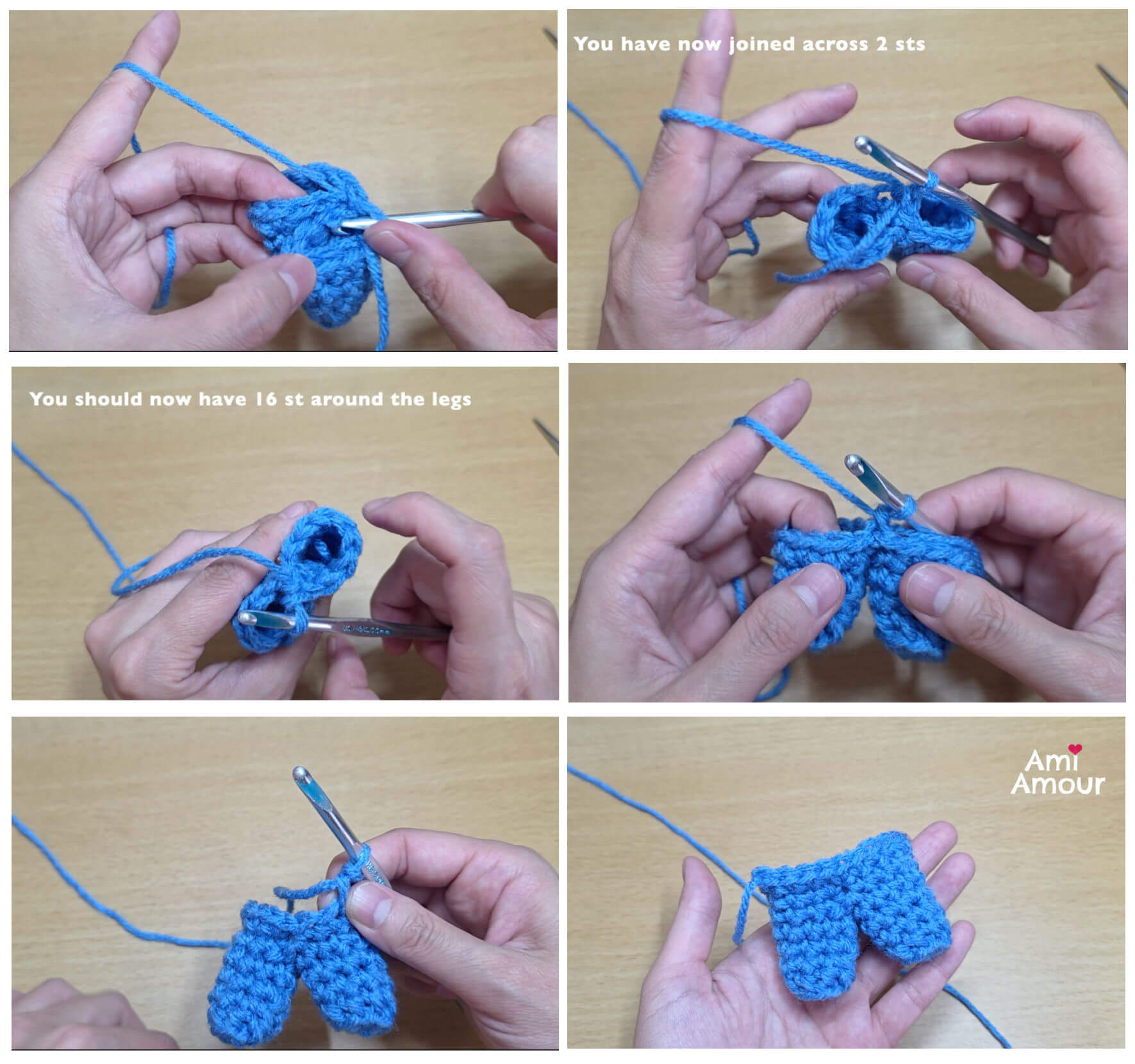 You have now joined across 2 sts

You should now have 16 st around the legs

Ami Amour